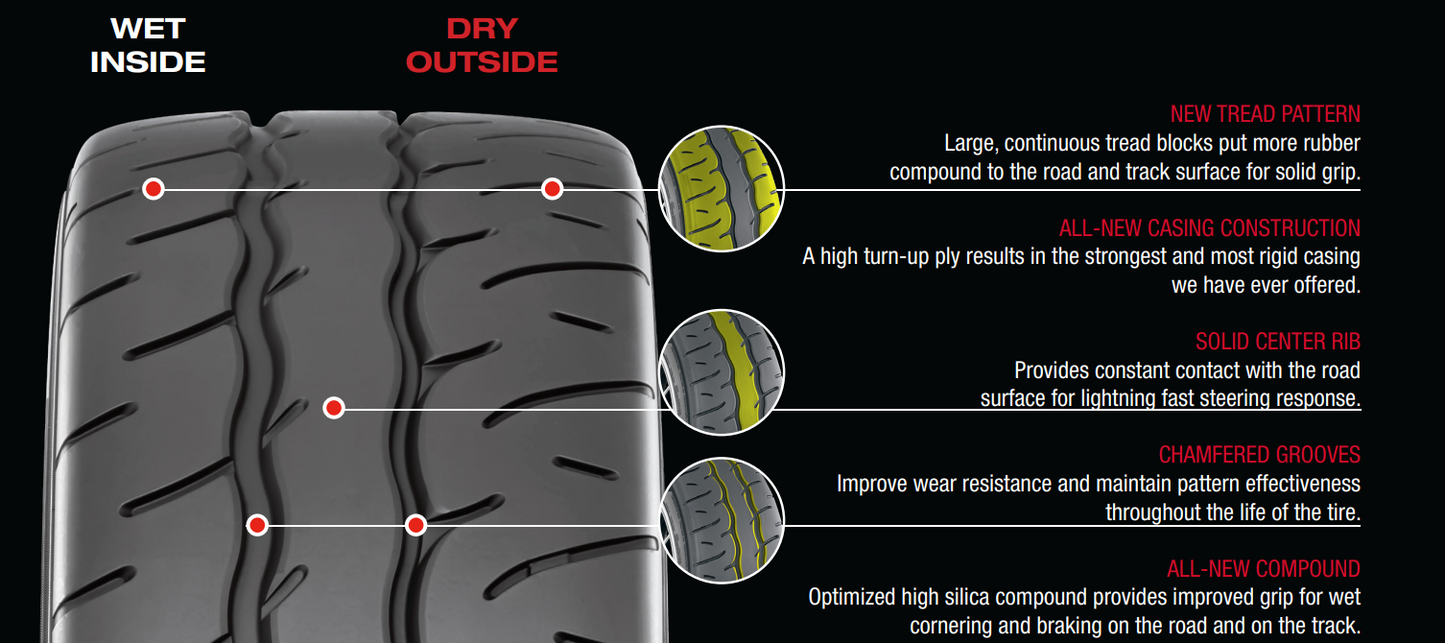 WET INSIDE

DRY OUTSIDE

NEW TREAD PATTERN
Large, continuous tread blocks put more rubber compound to the road and track surface for solid grip.

ALL-NEW CASING CONSTRUCTION
A high turn-up ply results in the strongest and most rigid casing we have ever offered.

SOLID CENTER RIB
Provides constant contact with the road surface for lightning fast steering response.

CHAMFERED GROOVES
Improve wear resistance and maintain pattern effectiveness throughout the life of the tire.

ALL-NEW COMPOUND
Optimized high silica compound provides improved grip for wet cornering and braking on the road and on the track.