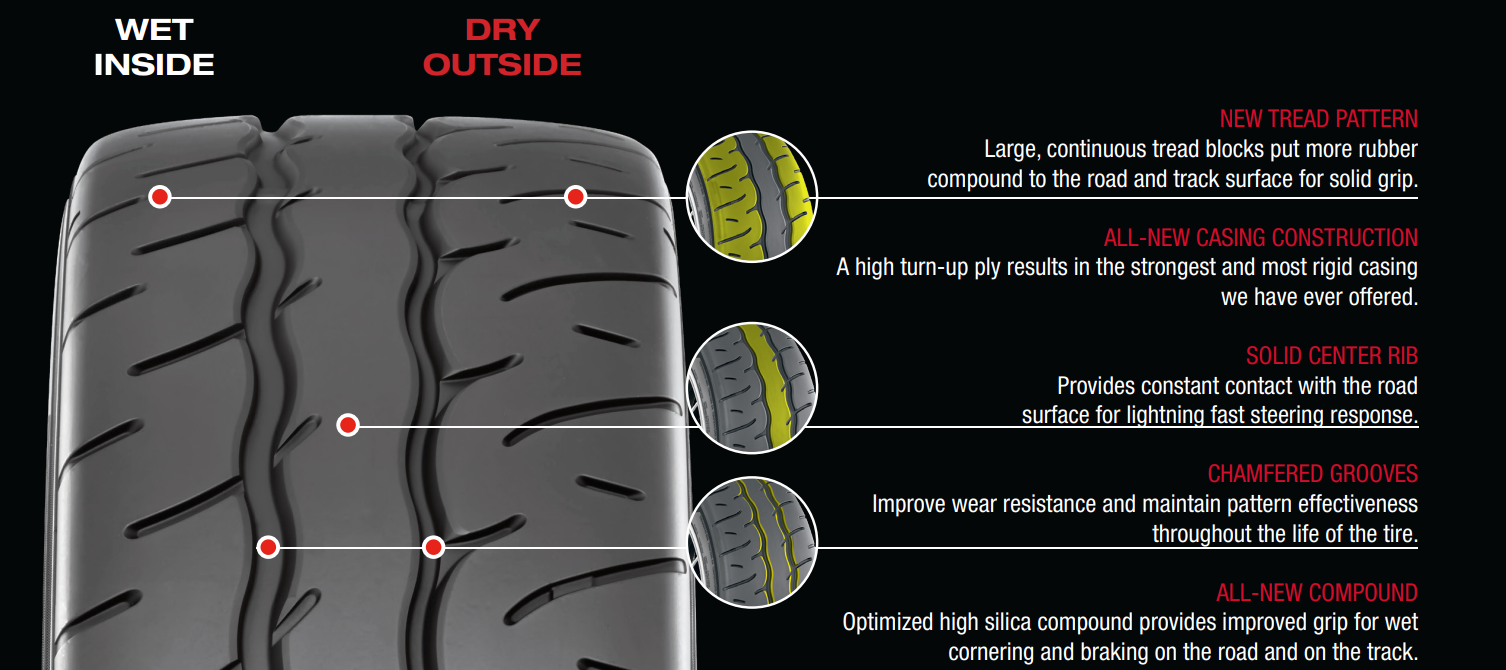 WET INSIDE

DRY OUTSIDE

NEW TREAD PATTERN
Large, continuous tread blocks put more rubber compound to the road and track surface for solid grip.

ALL-NEW CASING CONSTRUCTION
A high turn-up ply results in the strongest and most rigid casing we have ever offered.

SOLID CENTER RIB
Provides constant contact with the road surface for lightning fast steering response.

CHAMFERED GROOVES
Improve wear resistance and maintain pattern effectiveness throughout the life of the tire.

ALL-NEW COMPOUND
Optimized high silica compound provides improved grip for wet cornering and braking on the road and on the track.